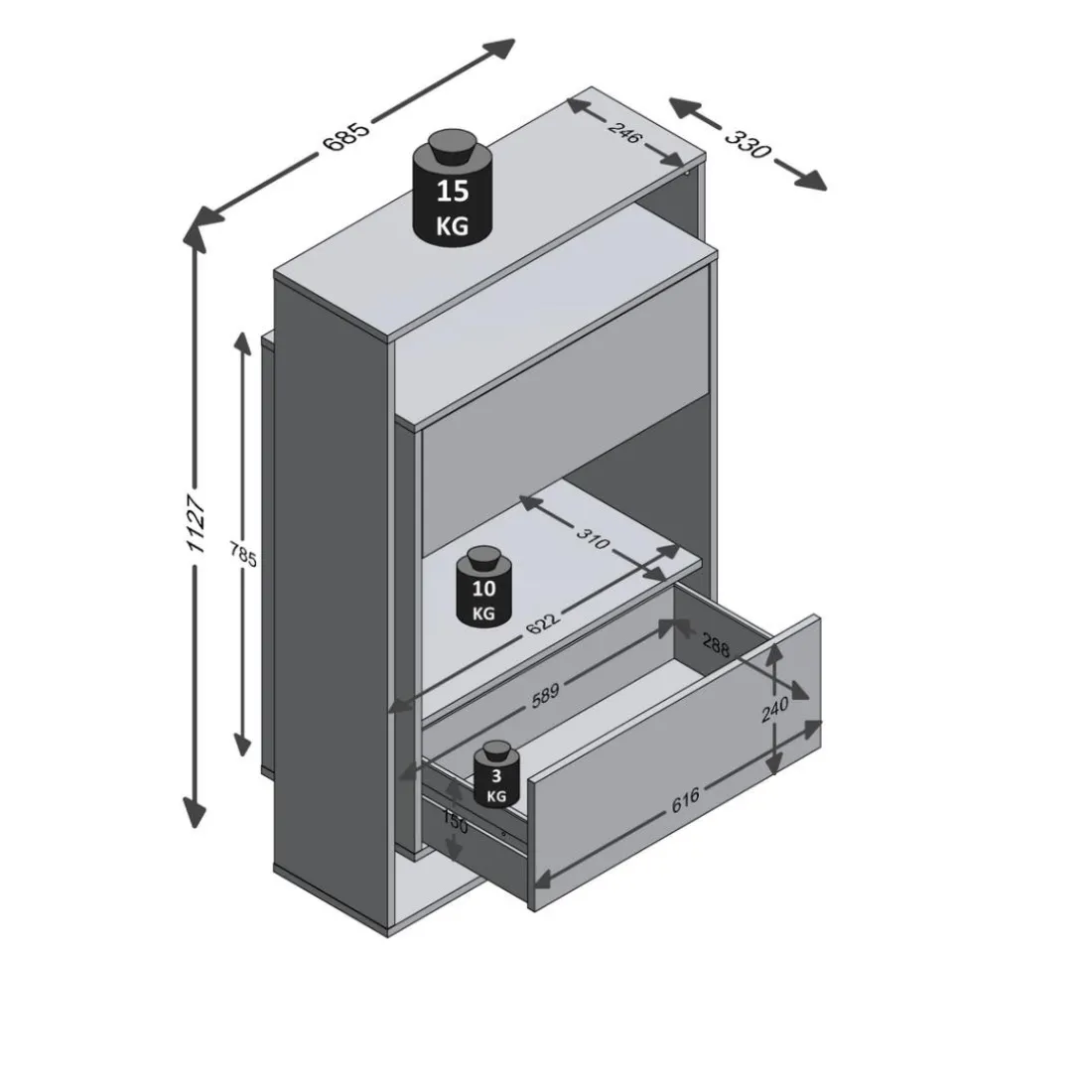 685
246
330
15 KG
1127
785
310
10 KG
622
288
589
240
3 KG
150
616